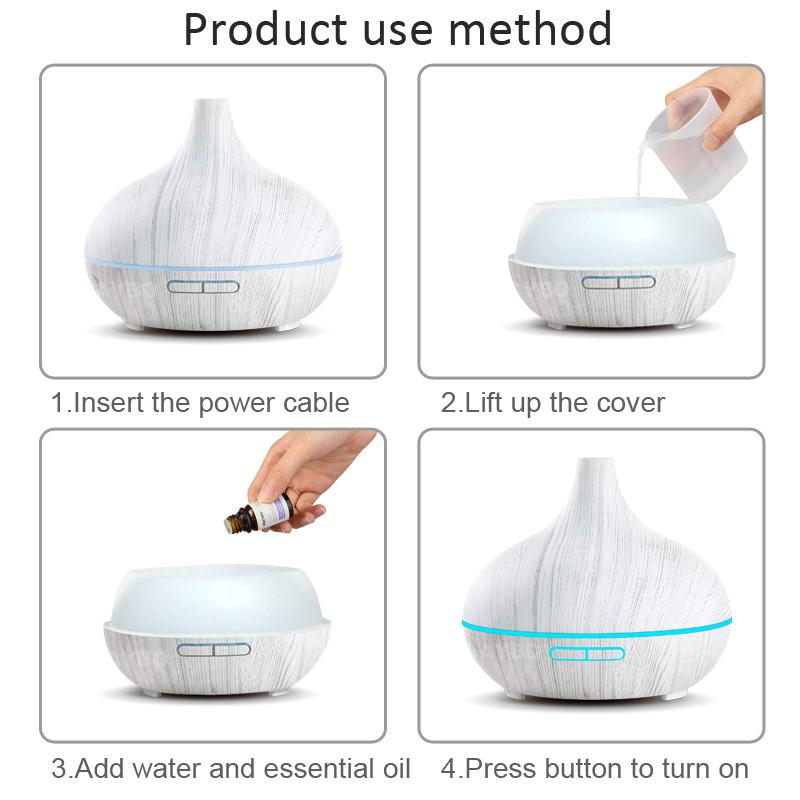 Product use method

1.Insert the power cable

2.Lift up the cover

3.Add water and essential oil

4.Press button to turn on